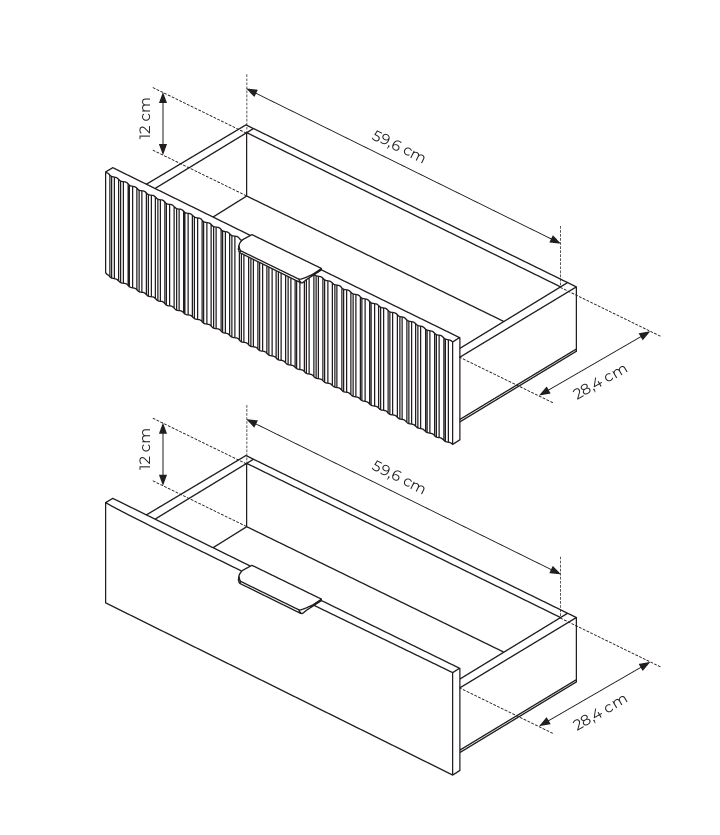 12 cm
59,6 cm
28,4 cm
12 cm
59,6 cm
28,4 cm